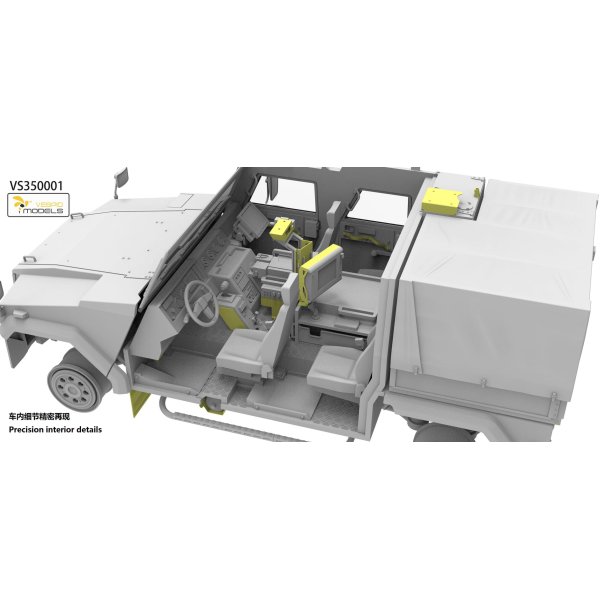 VS350001

VESPID MODELS

车内细节精密再现
Precision interior details