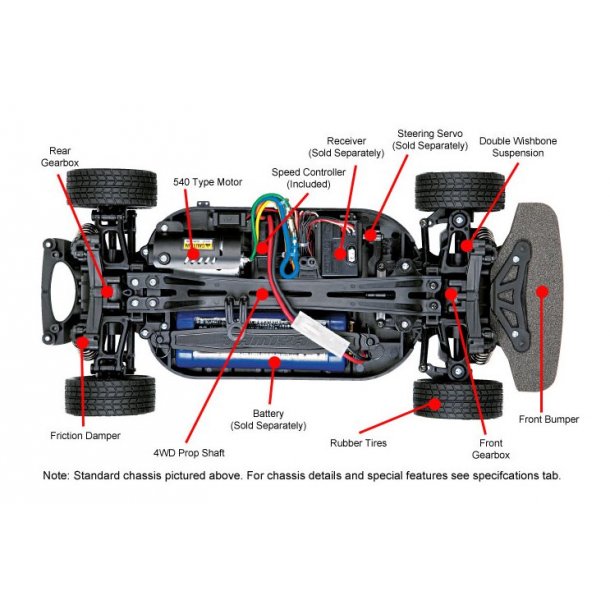 Rear Gearbox

540 Type Motor

Speed Controller (Included)

Receiver (Sold Separately)

Steering Servo (Sold Separately)

Double Wishbone Suspension

Friction Damper

4WD Prop Shaft

Battery (Sold Separately)

Rubber Tires

Front Gearbox

Front Bumper

Note: Standard chassis pictured above. For chassis details and special features see specifcations tab.