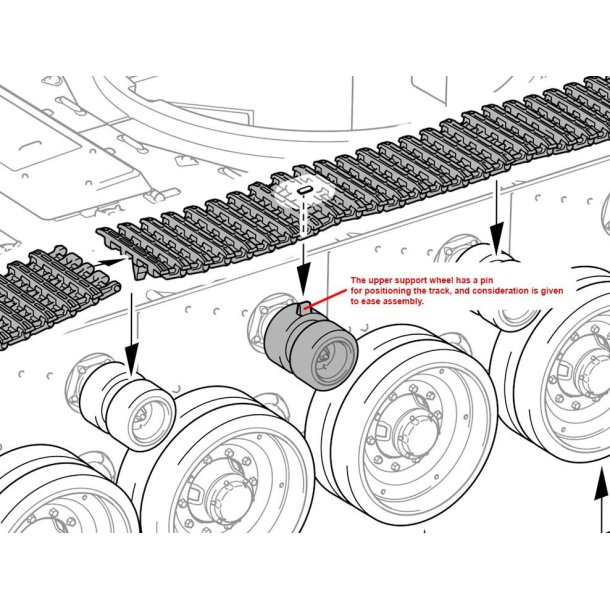 The upper support wheel has a pin for positioning the track, and consideration is given to ease assembly.