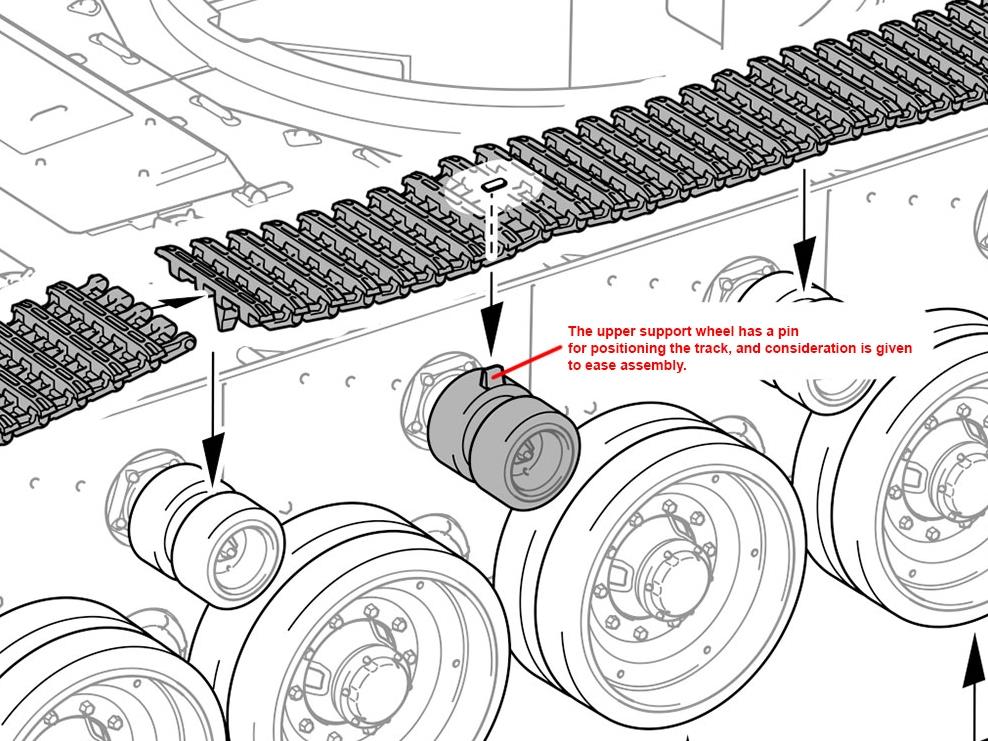 The upper support wheel has a pin for positioning the track, and consideration is given to ease assembly.