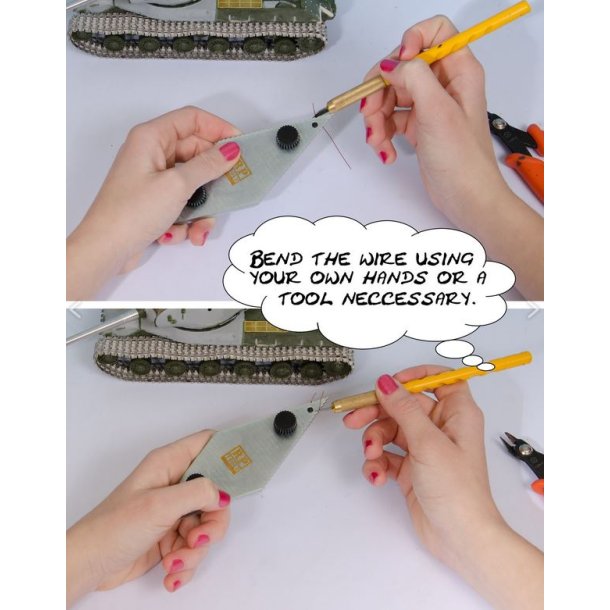 BEND THE WIRE USING YOUR OWN HANDS OR A TOOL NECCESSARY.