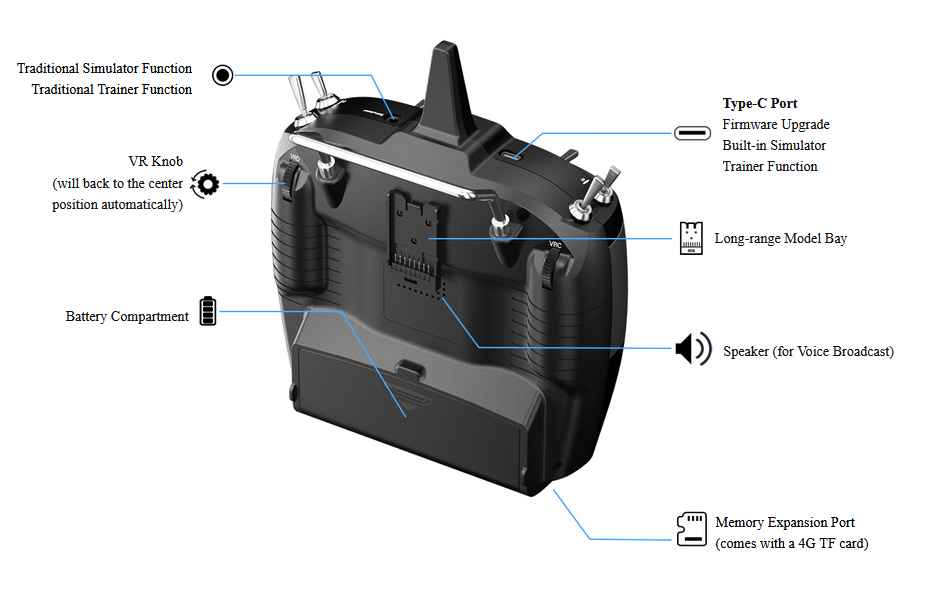 Traditional Simulator Function
Traditional Trainer Function

VR Knob
(will back to the center position automatically)

Battery Compartment

Type-C Port
Firmware Upgrade
Built-in Simulator
Trainer Function

Long-range Model Bay

Speaker (for Voice Broadcast)

Memory Expansion Port
(comes with a 4G TF card)

VRD

VRC