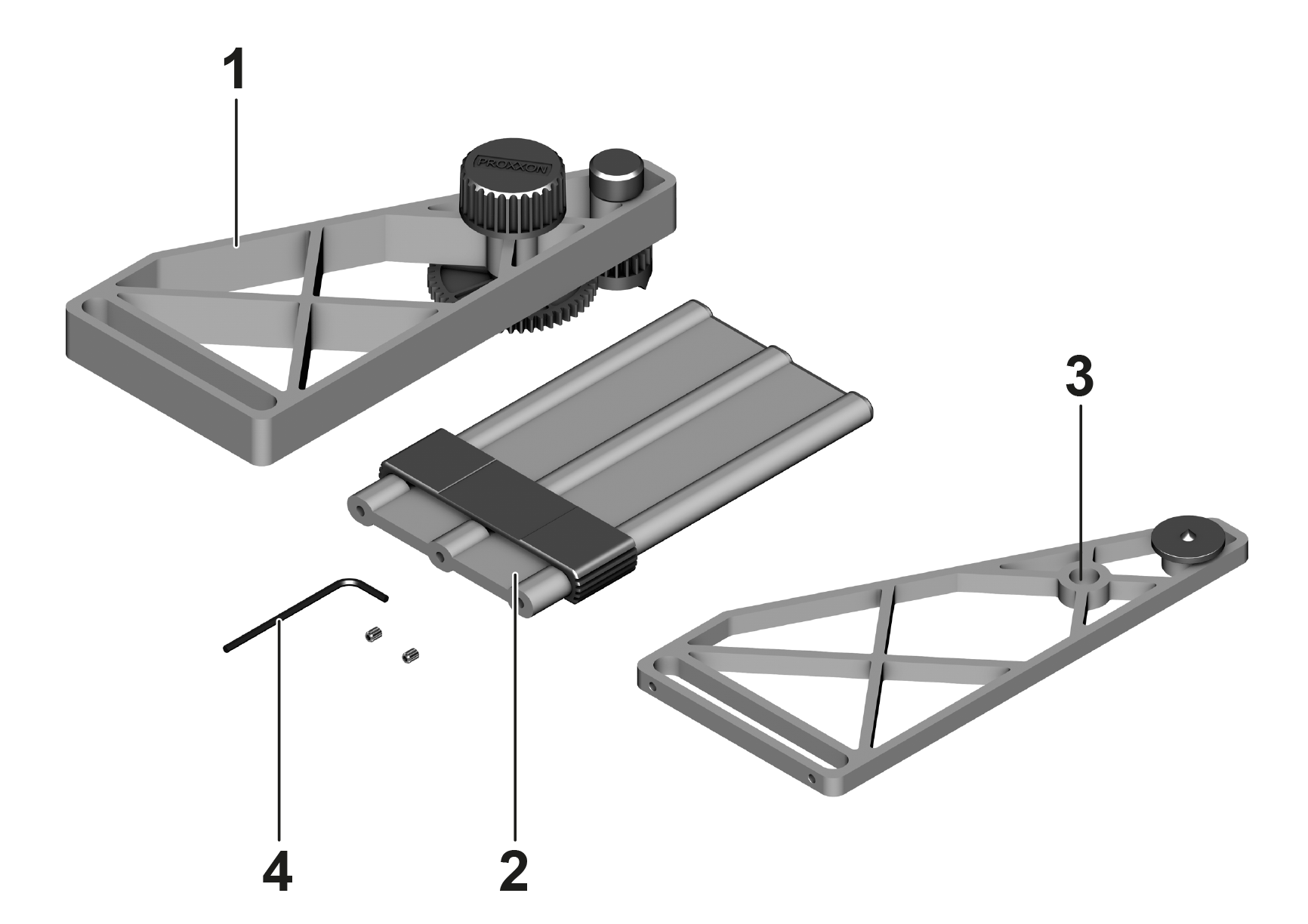 1
PROXXON
3
4
2