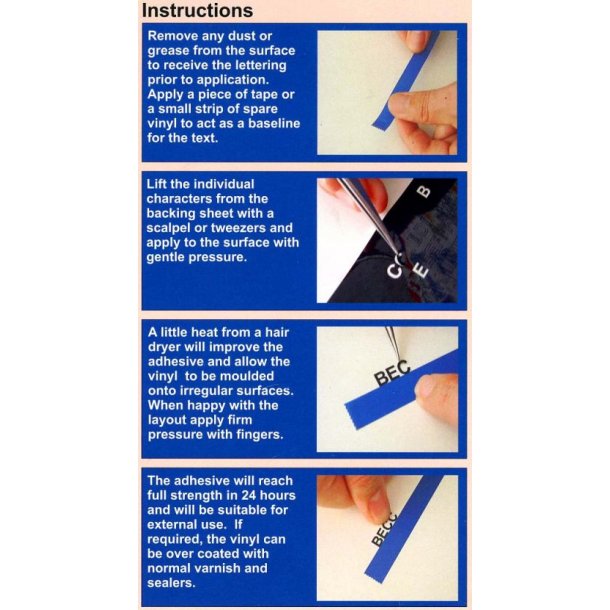 Instructions

Remove any dust or grease from the surface to receive the lettering prior to application. Apply a piece of tape or a small strip of spare vinyl to act as a baseline for the text.

Lift the individual characters from the backing sheet with a scalpel or tweezers and apply to the surface with gentle pressure.

B

C E

A little heat from a hair dryer will improve the adhesive and allow the vinyl to be moulded onto irregular surfaces. When happy with the layout apply firm pressure with fingers.

BEC

The adhesive will reach full strength in 24 hours and will be suitable for external use. If required, the vinyl can be over coated with normal varnish and sealers.

BECC