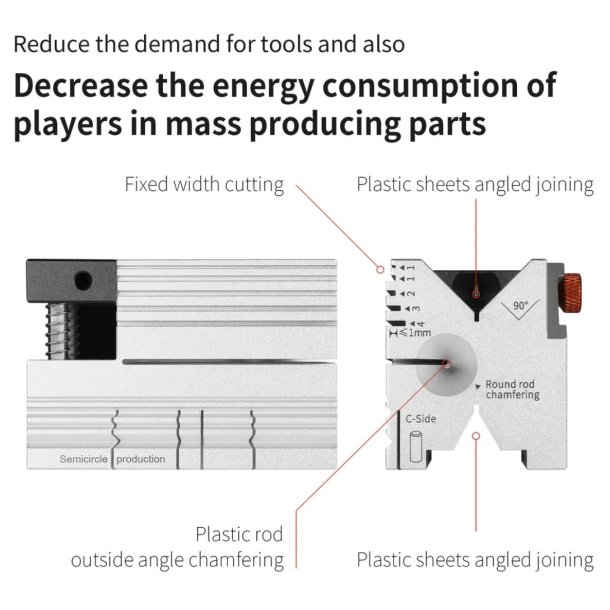 Reduce the demand for tools and also

Decrease the energy consumption of players in mass producing parts

Fixed width cutting

Plastic sheets angled joining

1
1
2
3
4
≤1mm

90°

Round rod chamfering

C-Side

Semicircle production

Plastic rod outside angle chamfering

Plastic sheets angled joining